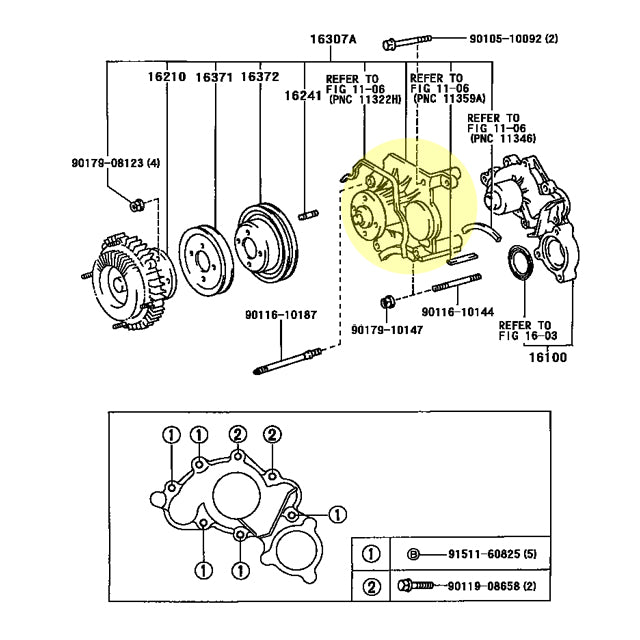 16307A
90105-10092 (2)
16210
16371
16372
16241
REFER TO FIG 11-06 (PNC 11322H)
REFER TO FIG 11-06 (PNC 11359A)
REFER TO FIG 11-06 (PNC 11346)
90179-08123 (4)
90116-10187
90179-10147
90116-10144
REFER TO FIG 16-03
16100

1 1 2 2
1
1 1

| 1 | B 91511-60825 (5) |
|---|---|
| 2 | 90119-08658 (2) |